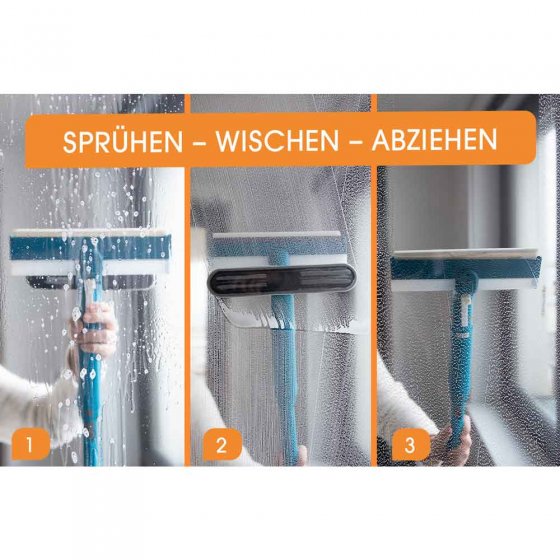 SPRÜHEN – WISCHEN – ABZIEHEN

1

2

3